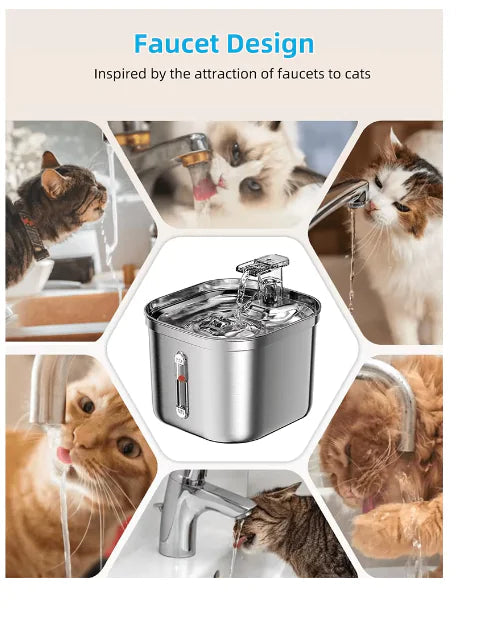 Faucet Design

Inspired by the attraction of faucets to cats